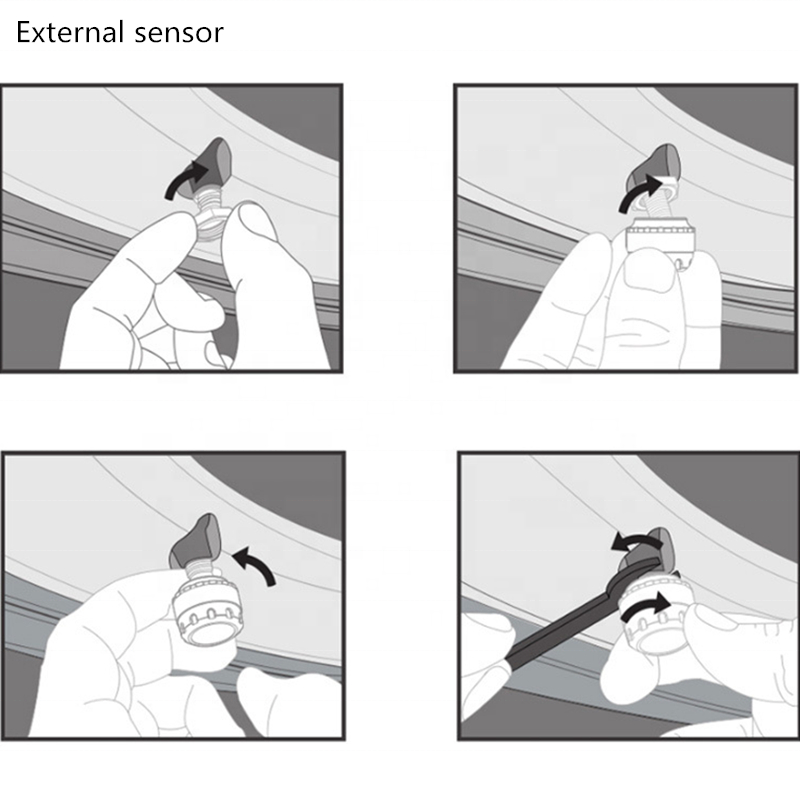 External sensor